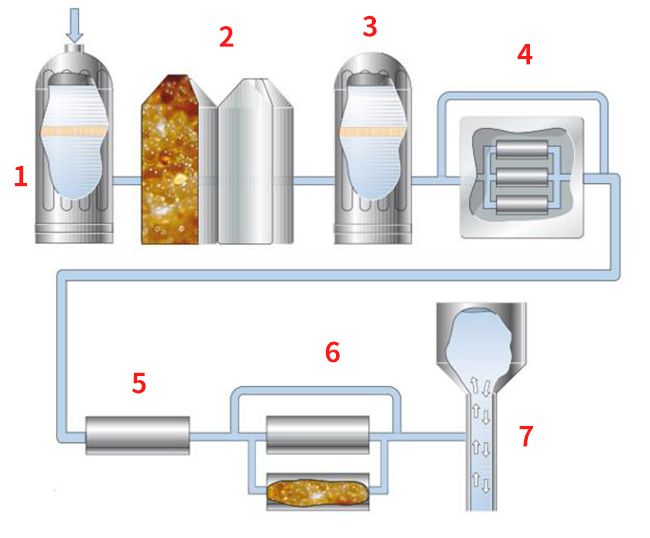 1
2
3
4
5
6
7